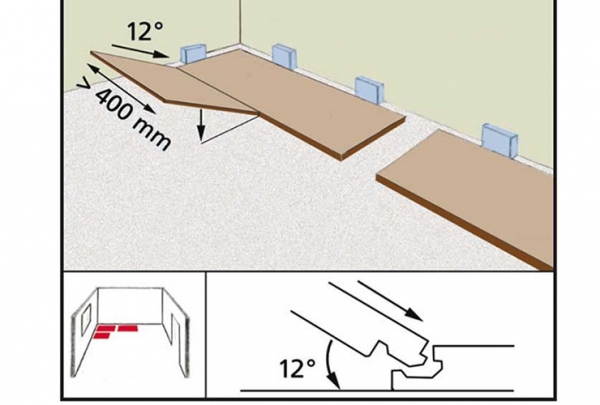 12°

> 400 mm

12°